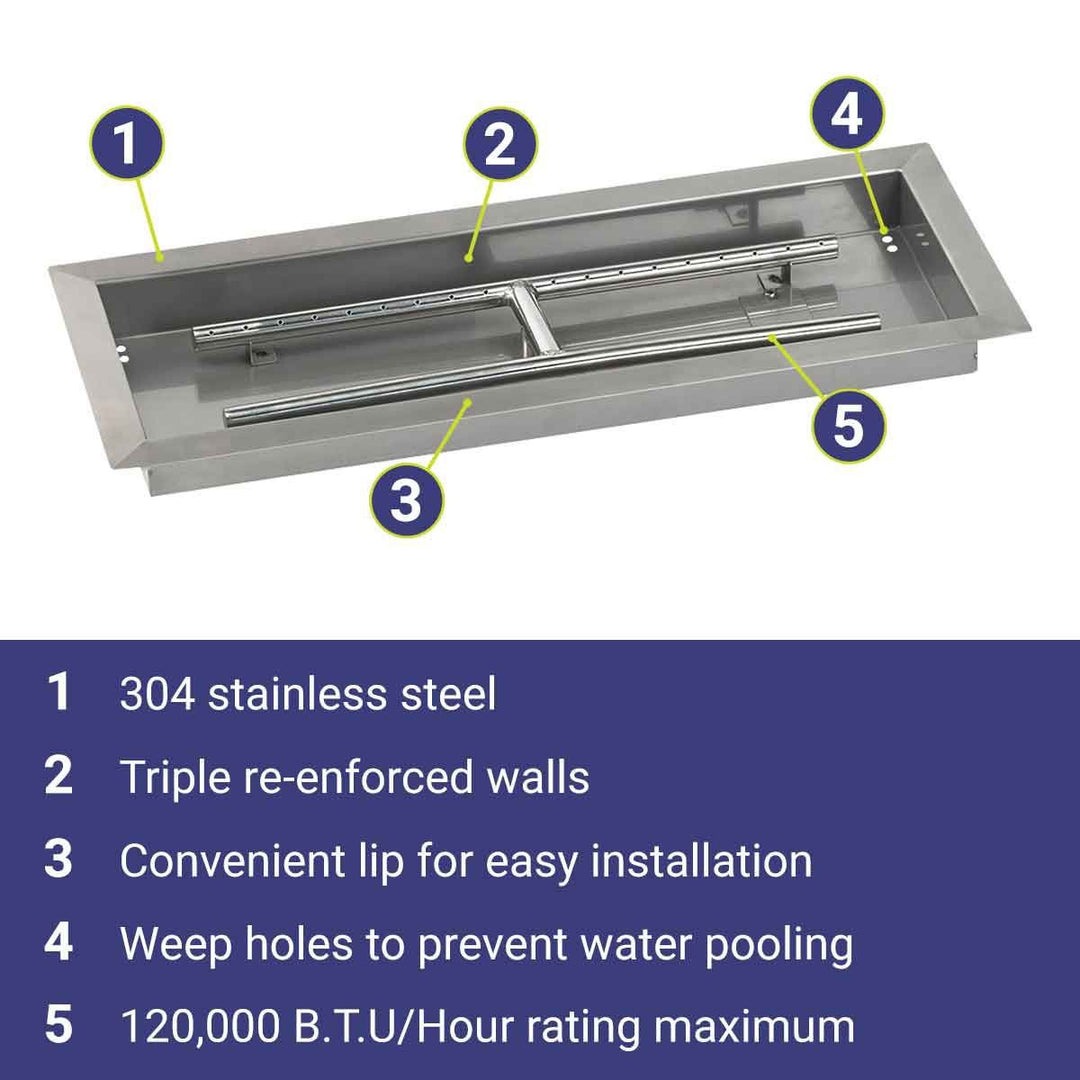 1
2
4
5
3

1 304 stainless steel
2 Triple re-enforced walls
3 Convenient lip for easy installation
4 Weep holes to prevent water pooling
5 120,000 B.T.U/Hour rating maximum