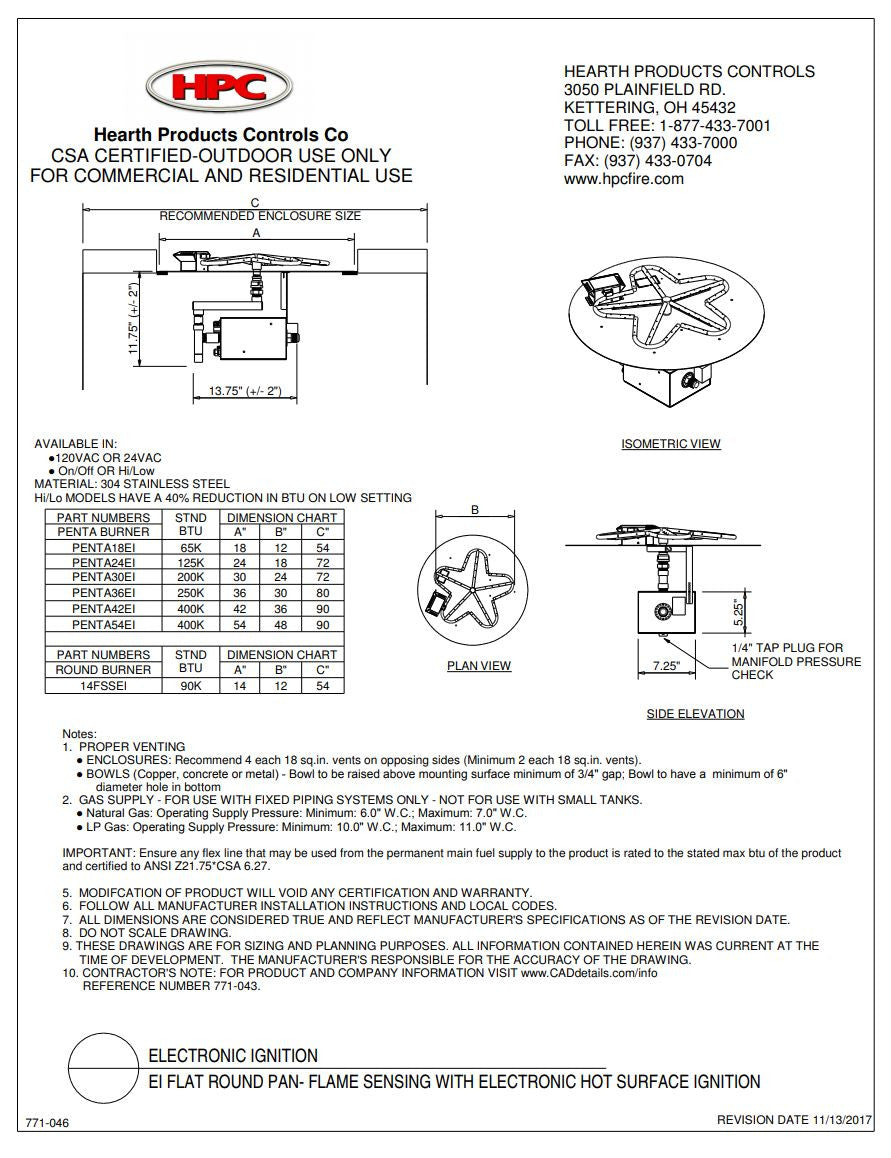 HPC

Hearth Products Controls Co
CSA CERTIFIED-OUTDOOR USE ONLY
FOR COMMERCIAL AND RESIDENTIAL USE

HEARTH PRODUCTS CONTROLS
3050 PLAINFIELD RD.
KETTERING, OH 45432
TOLL FREE: 1-877-433-7001
PHONE: (937) 433-7000
FAX: (937) 433-0704
www.hpcfire.com

C
RECOMMENDED ENCLOSURE SIZE
A
11.75" (+/- 2")
13.75" (+/- 2")

ISOMETRIC VIEW

AVAILABLE IN:
●120VAC OR 24VAC
● On/Off OR Hi/Low
MATERIAL: 304 STAINLESS STEEL
Hi/Lo MODELS HAVE A 40% REDUCTION IN BTU ON LOW SETTING

| PART NUMBERS | STND | DIMENSION CHART | | |
|---|---|---|---|---|
| PENTA BURNER | BTU | A" | B" | C" |
| PENTA18EI | 65K | 18 | 12 | 54 |
| PENTA24EI | 125K | 24 | 18 | 72 |
| PENTA30EI | 200K | 30 | 24 | 72 |
| PENTA36EI | 250K | 36 | 30 | 80 |
| PENTA42EI | 400K | 42 | 36 | 90 |
| PENTA54EI | 400K | 54 | 48 | 90 |

| PART NUMBERS | STND | DIMENSION CHART | | |
|---|---|---|---|---|
| ROUND BURNER | BTU | A" | B" | C" |
| 14FSSEI | 90K | 14 | 12 | 54 |

B
PLAN VIEW

5.25"
7.25"
1/4" TAP PLUG FOR MANIFOLD PRESSURE CHECK

SIDE ELEVATION

Notes:
1. PROPER VENTING
● ENCLOSURES: Recommend 4 each 18 sq.in. vents on opposing sides (Minimum 2 each 18 sq.in. vents).
● BOWLS (Copper, concrete or metal) - Bowl to be raised above mounting surface minimum of 3/4" gap; Bowl to have a minimum of 6" diameter hole in bottom
2. GAS SUPPLY - FOR USE WITH FIXED PIPING SYSTEMS ONLY - NOT FOR USE WITH SMALL TANKS.
● Natural Gas: Operating Supply Pressure: Minimum: 6.0" W.C.; Maximum: 7.0" W.C.
● LP Gas: Operating Supply Pressure: Minimum: 10.0" W.C.; Maximum: 11.0" W.C.

IMPORTANT: Ensure any flex line that may be used from the permanent main fuel supply to the product is rated to the stated max btu of the product and certified to ANSI Z21.75*CSA 6.27.

5. MODIFCATION OF PRODUCT WILL VOID ANY CERTIFICATION AND WARRANTY.
6. FOLLOW ALL MANUFACTURER INSTALLATION INSTRUCTIONS AND LOCAL CODES.
7. ALL DIMENSIONS ARE CONSIDERED TRUE AND REFLECT MANUFACTURER'S SPECIFICATIONS AS OF THE REVISION DATE.
8. DO NOT SCALE DRAWING.
9. THESE DRAWINGS ARE FOR SIZING AND PLANNING PURPOSES. ALL INFORMATION CONTAINED HEREIN WAS CURRENT AT THE TIME OF DEVELOPMENT. THE MANUFACTURER'S RESPONSIBLE FOR THE ACCURACY OF THE DRAWING.
10. CONTRACTOR'S NOTE: FOR PRODUCT AND COMPANY INFORMATION VISIT www.CADdetails.com/info REFERENCE NUMBER 771-043.

ELECTRONIC IGNITION
EI FLAT ROUND PAN- FLAME SENSING WITH ELECTRONIC HOT SURFACE IGNITION

771-046
REVISION DATE 11/13/2017